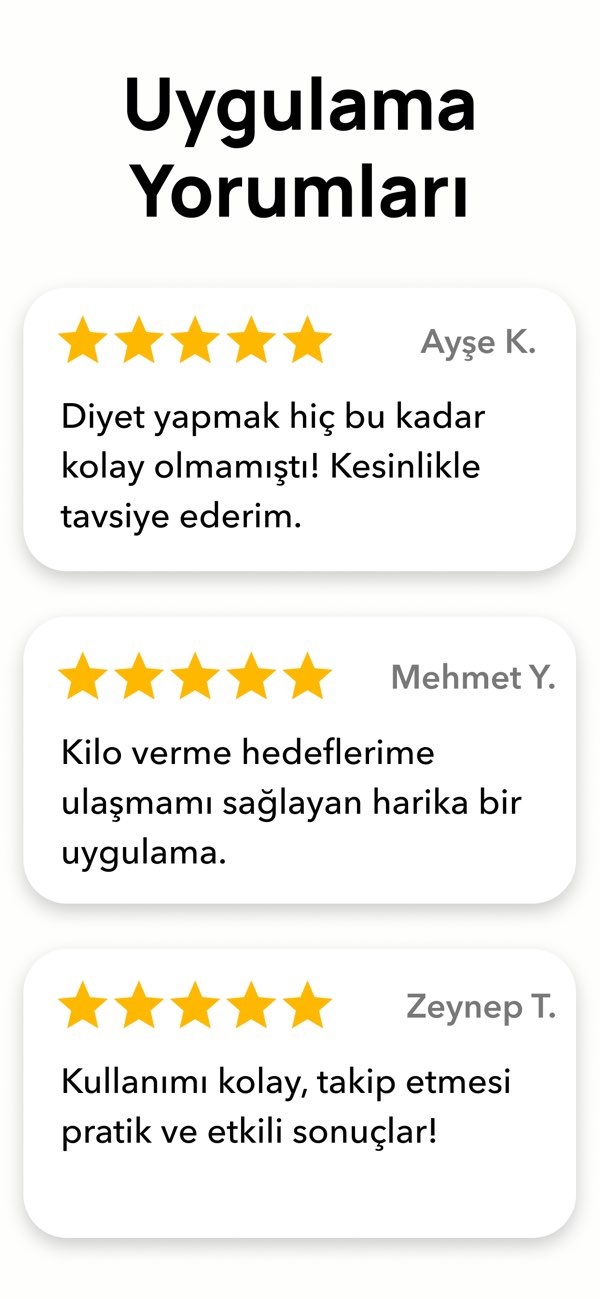 Uygulama Yorumları

Ayşe K.

Diyet yapmak hiç bu kadar kolay olmamıştı! Kesinlikle tavsiye ederim.

Mehmet Y.

Kilo verme hedeflerime ulaşmamı sağlayan harika bir uygulama.

Zeynep T.

Kullanımı kolay, takip etmesi pratik ve etkili sonuçlar!